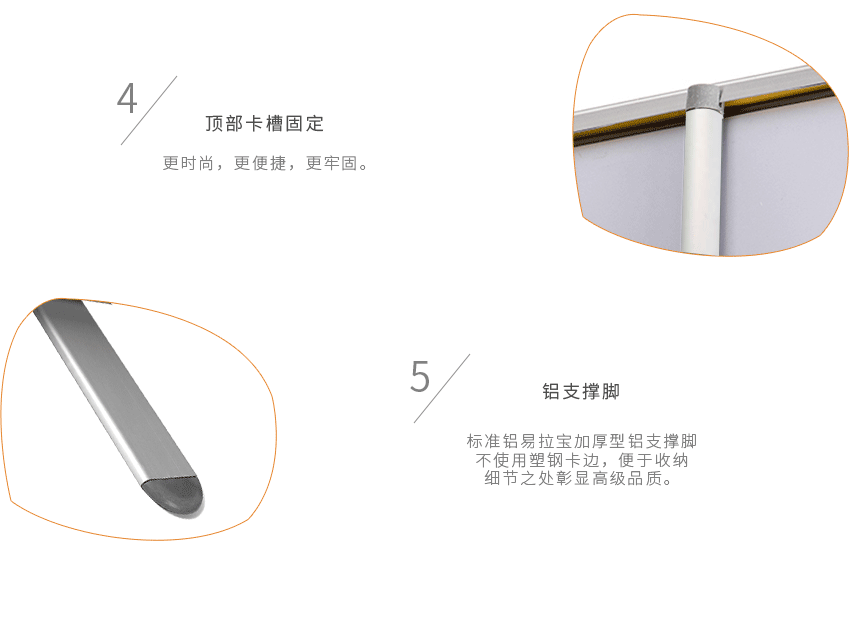 4

顶部卡槽固定

更时尚，更便捷，更牢固。

5

铝支撑脚

标准铝易拉宝加厚型铝支撑脚
不使用塑钢卡边，便于收纳
细节之处彰显高级品质。